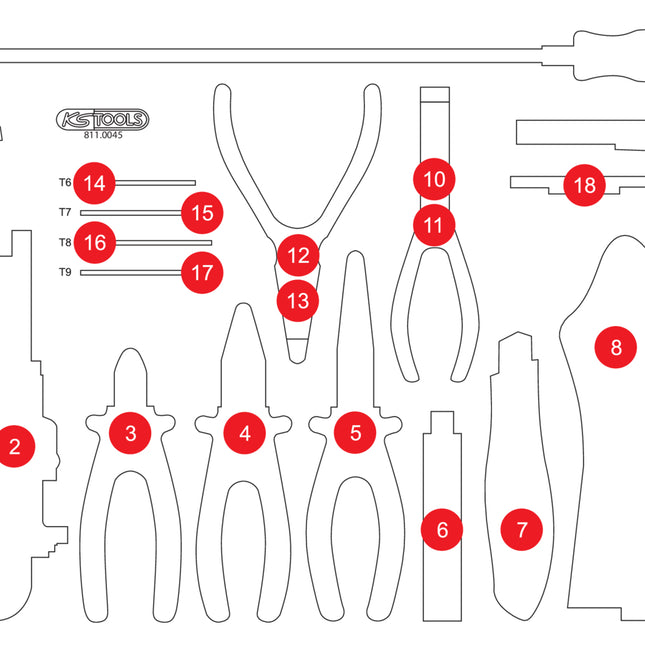 KS TOOLS
811.0045

T6 14
T7 15
T8 16
T9 17

12
13
10
11
18
8
2
3
4
5
6
7