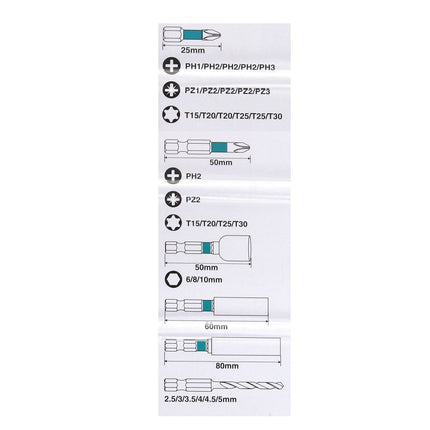 25mm

PH1/PH2/PH2/PH2/PH3

PZ1/PZ2/PZ2/PZ2/PZ3

T15/T20/T20/T25/T25/T30

50mm

PH2

PZ2

T15/T20/T25/T30

50mm

6/8/10mm

60mm

80mm

2.5/3/3.5/4/4.5/5mm