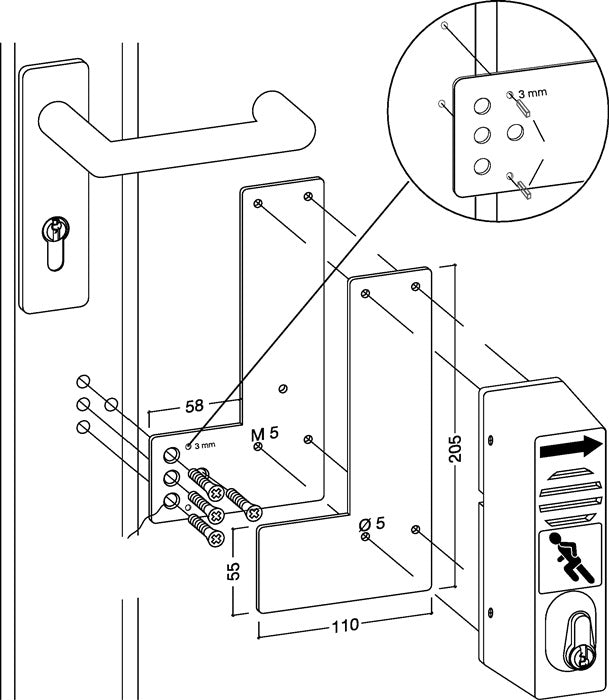 3 mm

58

3 mm

M 5

205

Ø 5

55

110